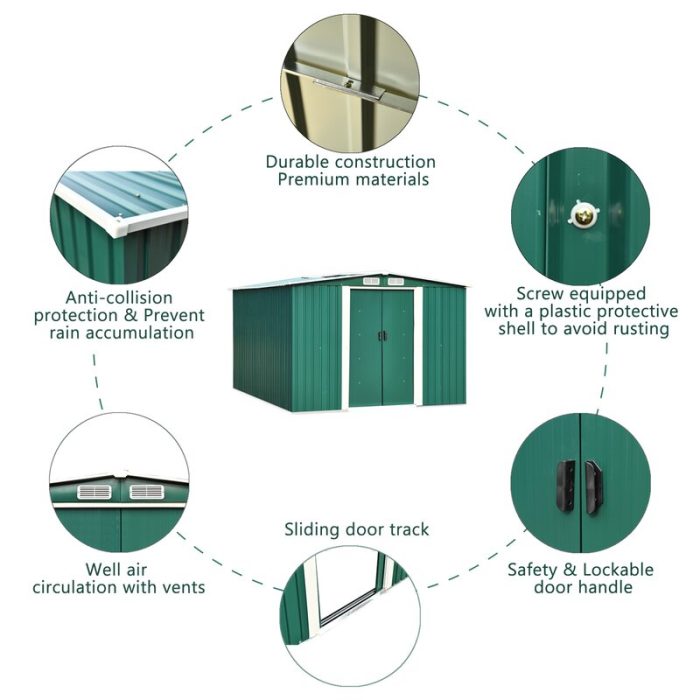 Durable construction
Premium materials

Anti-collision protection & Prevent rain accumulation

Screw equipped with a plastic protective shell to avoid rusting

Well air circulation with vents

Sliding door track

Safety & Lockable door handle